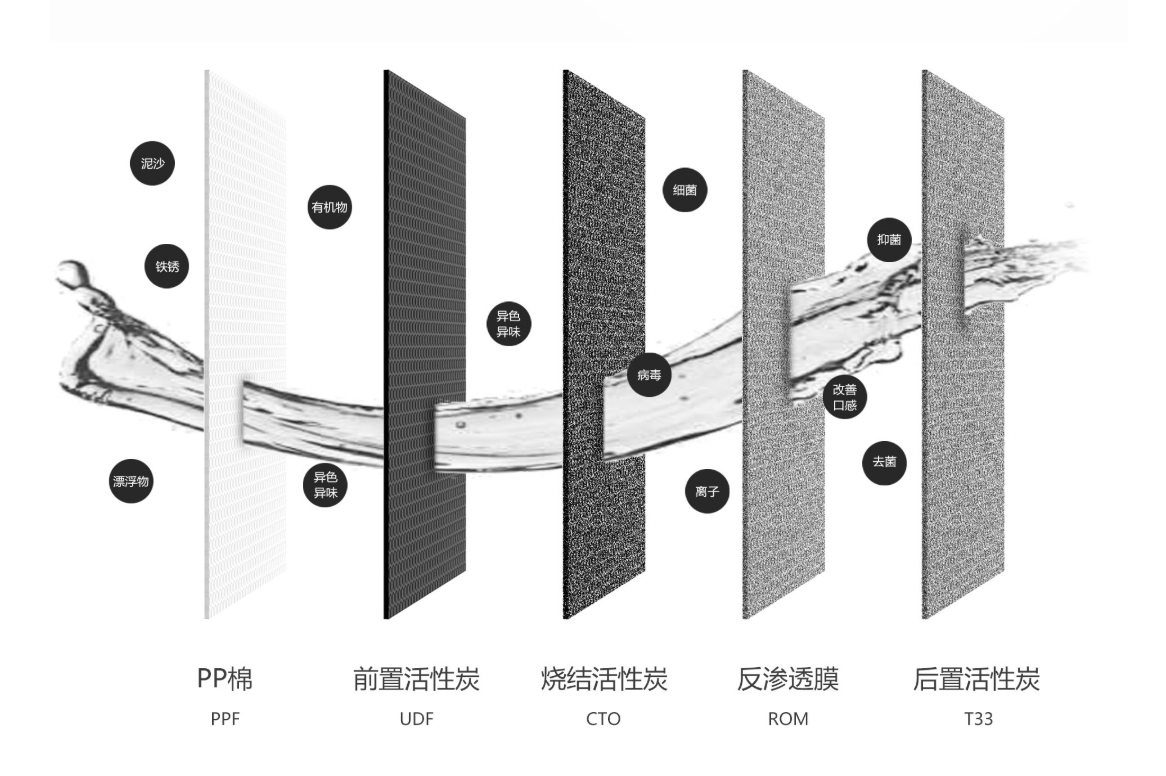 泥沙

铁锈

漂浮物

有机物

异色异味

异色异味

细菌

病毒

离子

抑菌

改善口感

去菌

PP棉
PPF

前置活性炭
UDF

烧结活性炭
CTO

反渗透膜
ROM

后置活性炭
T33