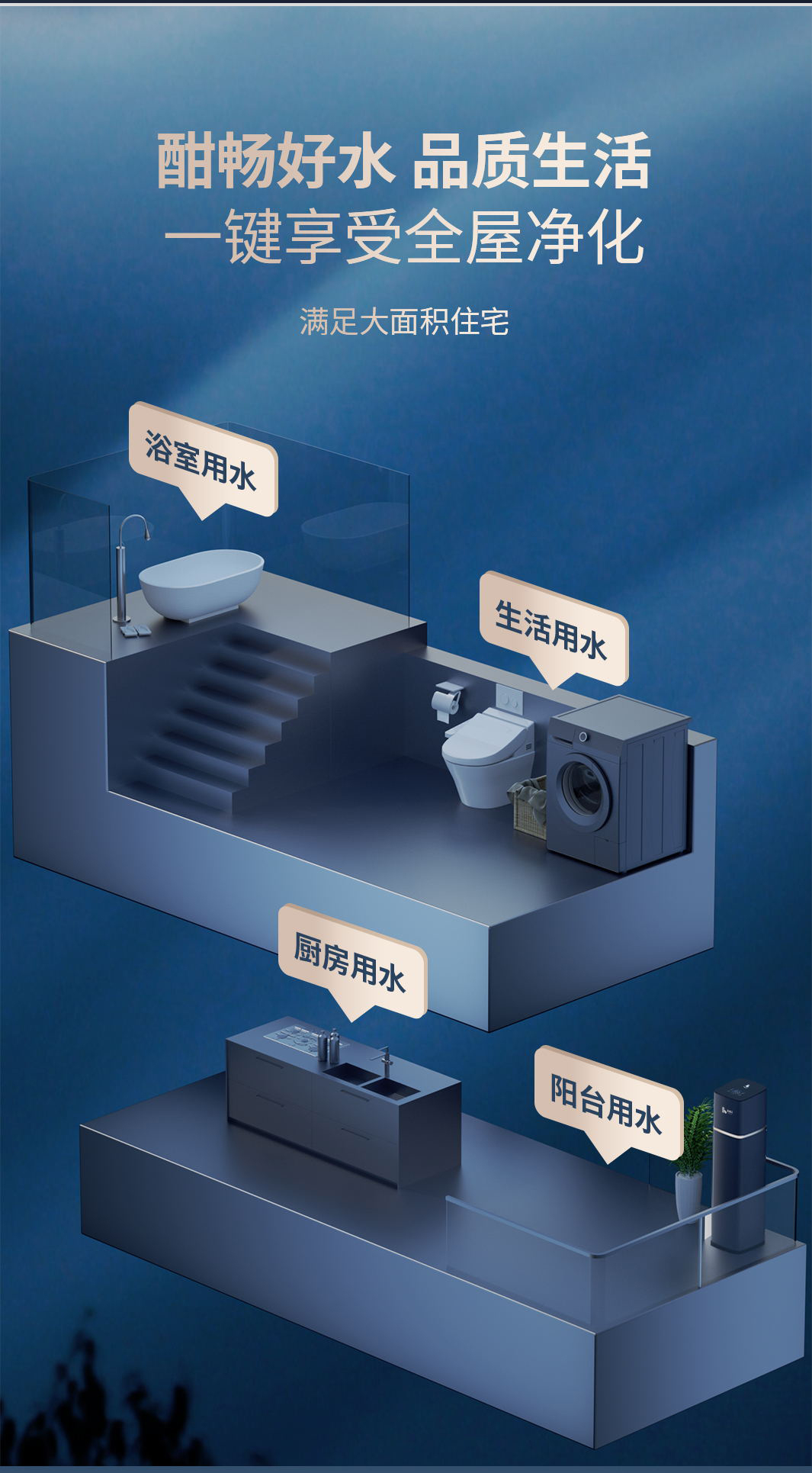 酣畅好水 品质生活
一键享受全屋净化

满足大面积住宅

浴室用水

生活用水

厨房用水

阳台用水